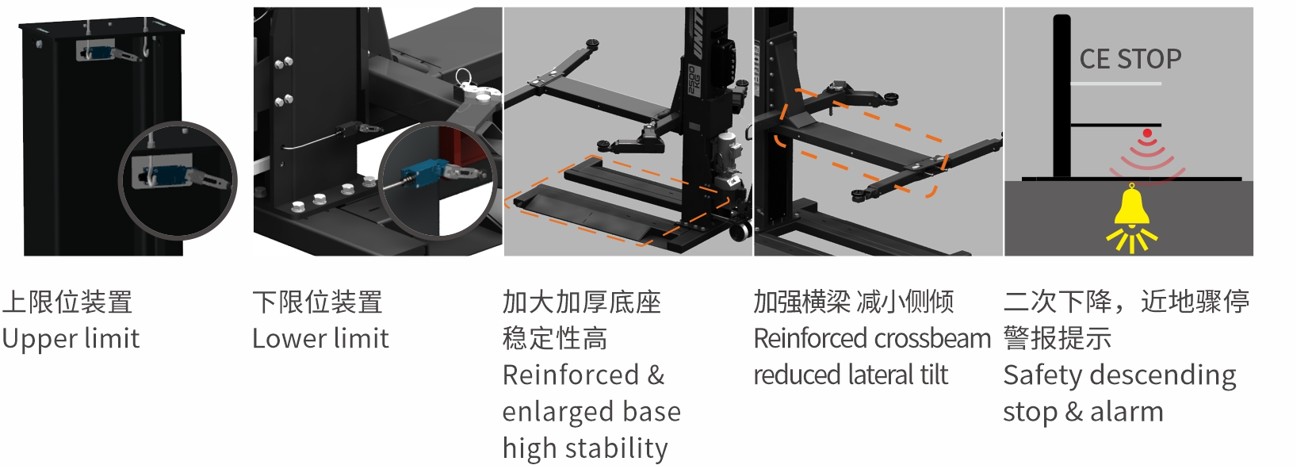 CE STOP

上限位装置
Upper limit

下限位装置
Lower limit

加大加厚底座
稳定性高
Reinforced &
enlarged base
high stability

加强横梁 减小侧倾
Reinforced crossbeam
reduced lateral tilt

二次下降，近地骤停
警报提示
Safety descending
stop & alarm